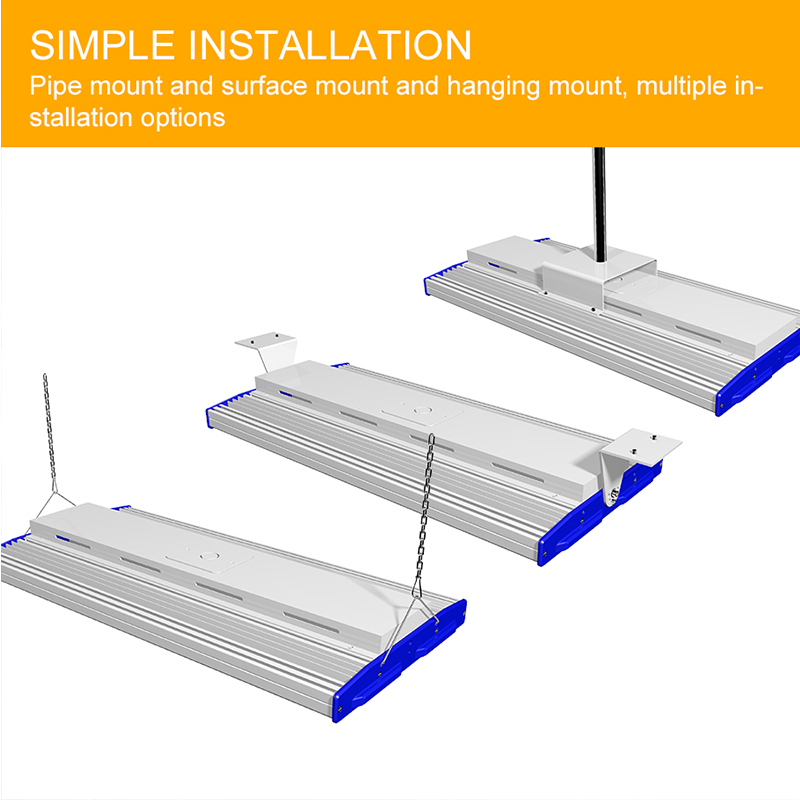 SIMPLE INSTALLATION

Pipe mount and surface mount and hanging mount, multiple installation options